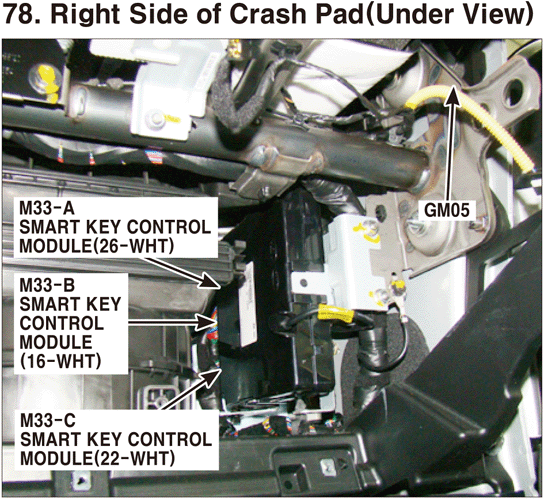 78. Right Side of Crash Pad(Under View)

GM05

M33-A
SMART KEY CONTROL MODULE(26-WHT)

M33-B
SMART KEY CONTROL MODULE (16-WHT)

M33-C
SMART KEY CONTROL MODULE(22-WHT)