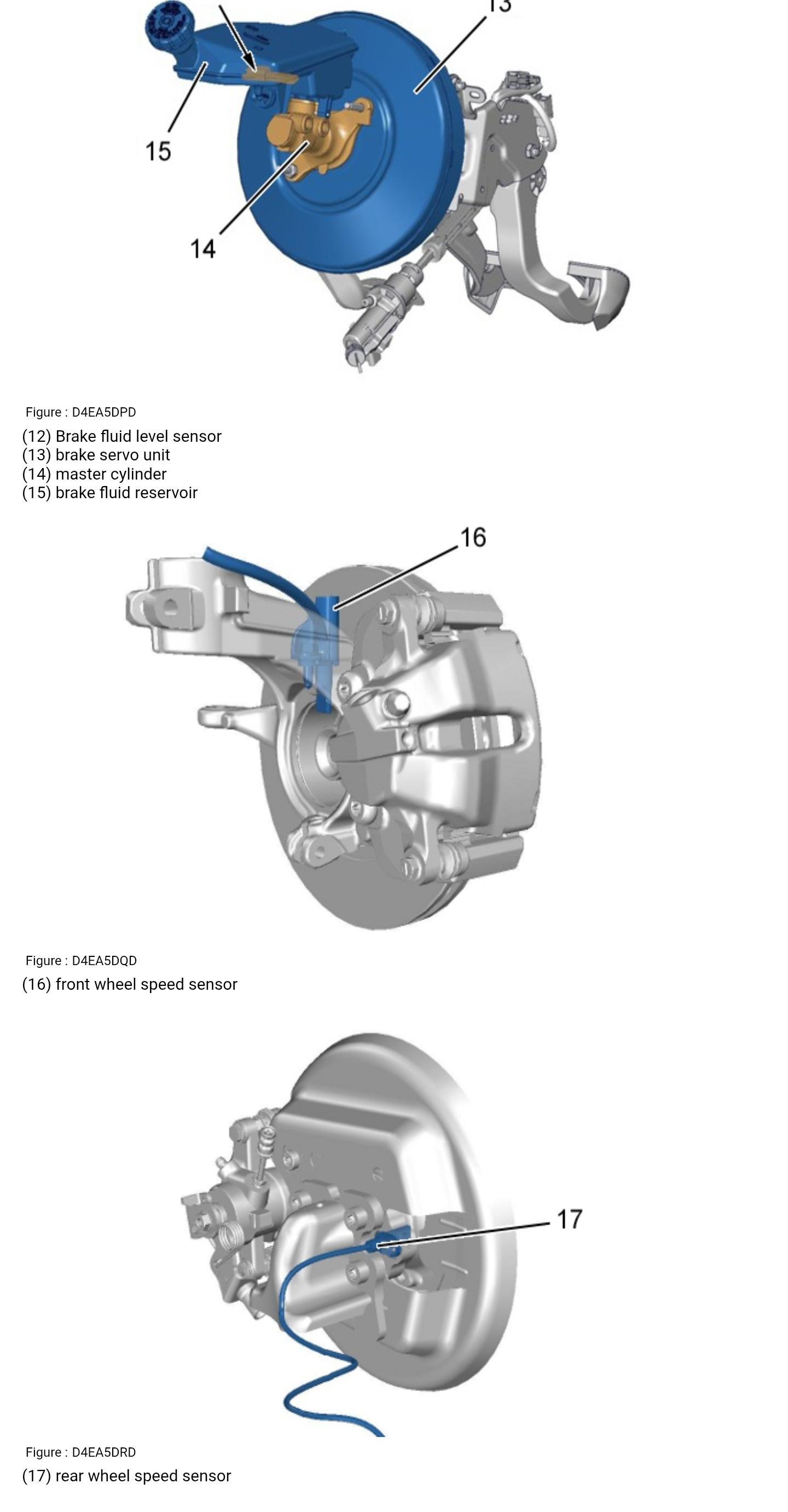 13

15

14

Figure : D4EA5DPD

(12) Brake fluid level sensor
(13) brake servo unit
(14) master cylinder
(15) brake fluid reservoir

16

Figure : D4EA5DQD

(16) front wheel speed sensor

17

Figure : D4EA5DRD

(17) rear wheel speed sensor