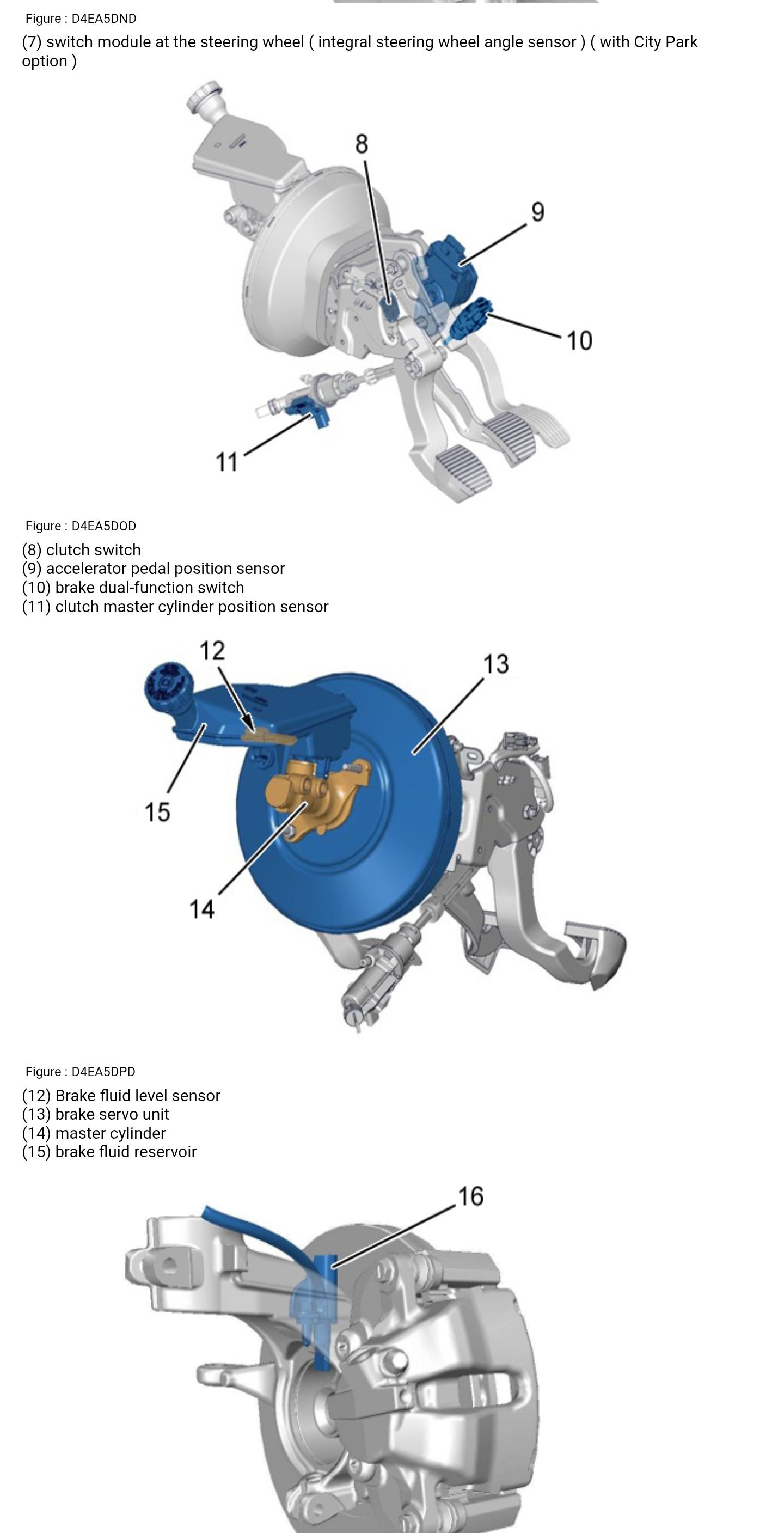 Figure : D4EA5DND

(7) switch module at the steering wheel ( integral steering wheel angle sensor ) ( with City Park option )

8
9
10
11

Figure : D4EA5DOD

(8) clutch switch
(9) accelerator pedal position sensor
(10) brake dual-function switch
(11) clutch master cylinder position sensor

12
13
15
14

Figure : D4EA5DPD

(12) Brake fluid level sensor
(13) brake servo unit
(14) master cylinder
(15) brake fluid reservoir

16