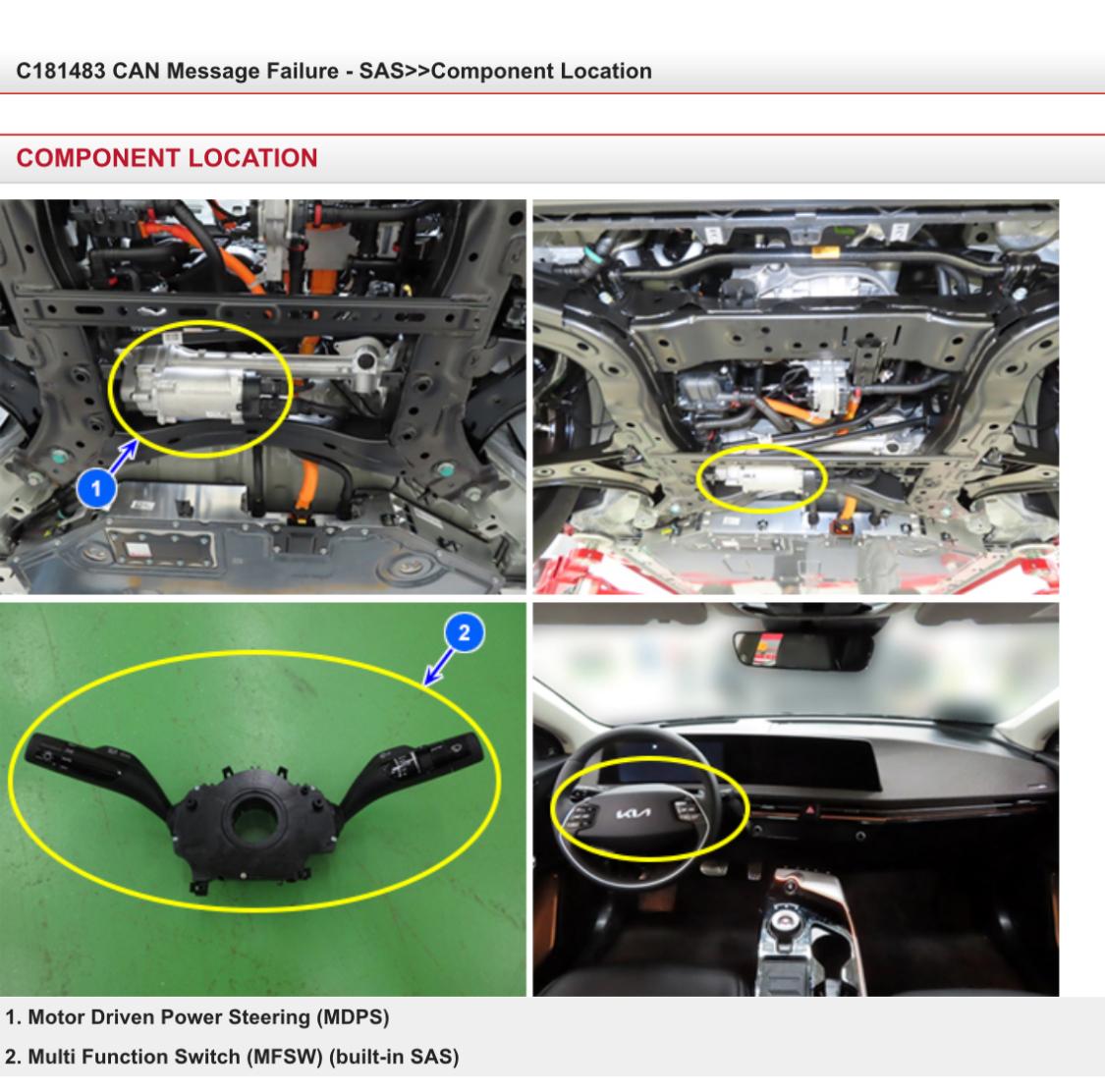 C181483 CAN Message Failure - SAS>>Component Location

COMPONENT LOCATION

1

2

1. Motor Driven Power Steering (MDPS)

2. Multi Function Switch (MFSW) (built-in SAS)