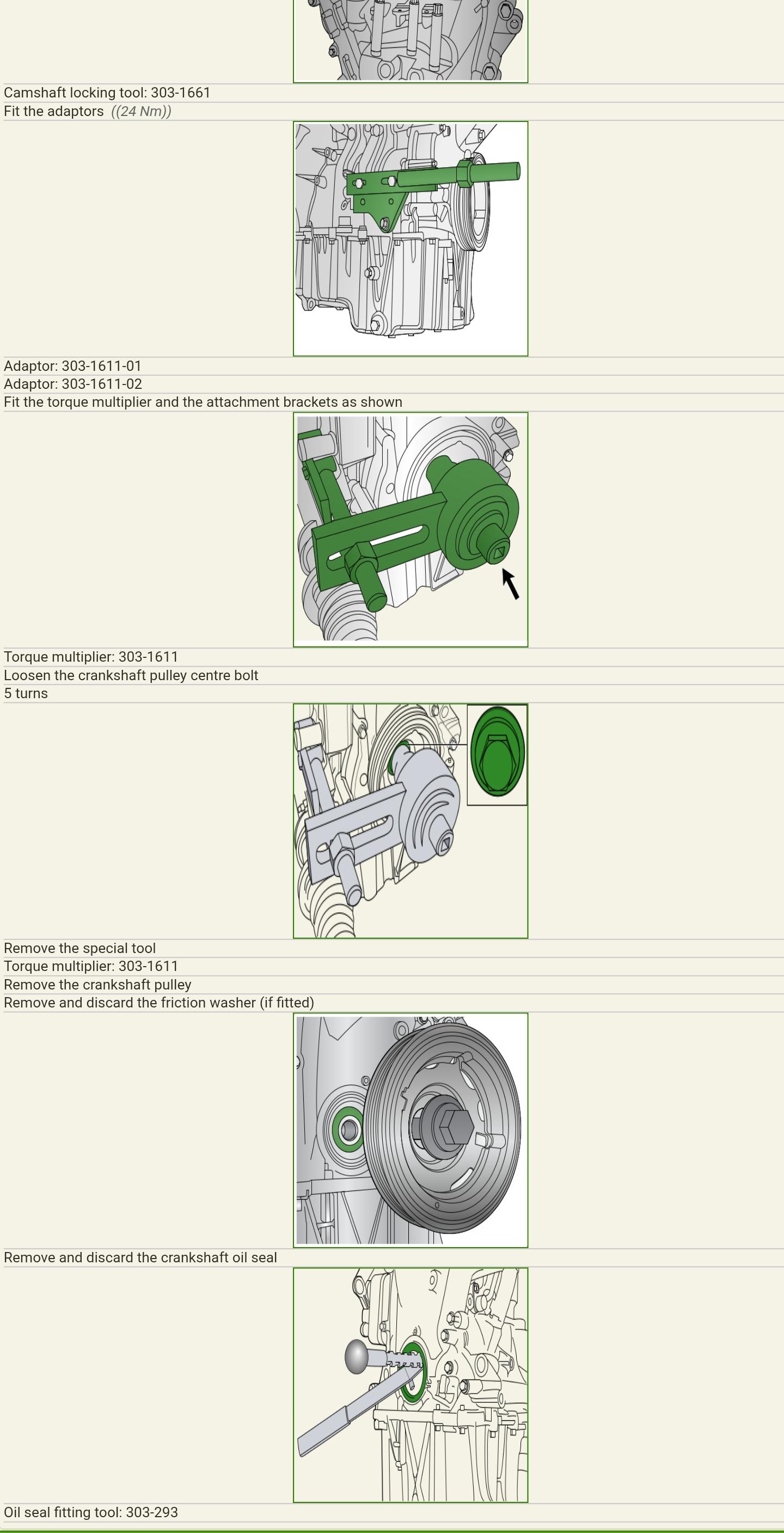 Camshaft locking tool: 303-1661
Fit the adaptors ((24 Nm))

Adaptor: 303-1611-01
Adaptor: 303-1611-02
Fit the torque multiplier and the attachment brackets as shown

Torque multiplier: 303-1611
Loosen the crankshaft pulley centre bolt
5 turns

Remove the special tool
Torque multiplier: 303-1611
Remove the crankshaft pulley
Remove and discard the friction washer (if fitted)

Remove and discard the crankshaft oil seal

Oil seal fitting tool: 303-293