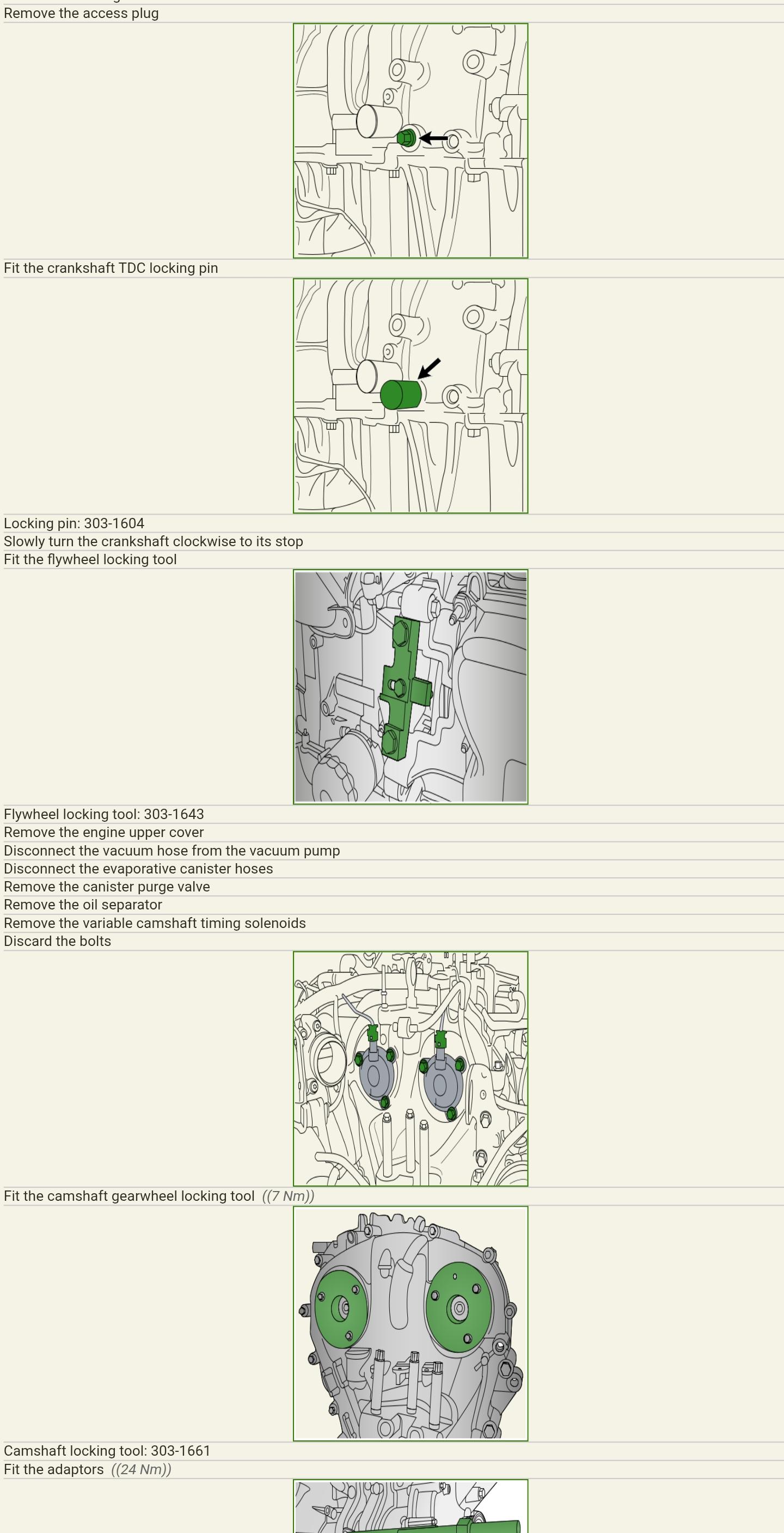 Remove the access plug

Fit the crankshaft TDC locking pin

Locking pin: 303-1604

Slowly turn the crankshaft clockwise to its stop

Fit the flywheel locking tool

Flywheel locking tool: 303-1643

Remove the engine upper cover

Disconnect the vacuum hose from the vacuum pump

Disconnect the evaporative canister hoses

Remove the canister purge valve

Remove the oil separator

Remove the variable camshaft timing solenoids

Discard the bolts

Fit the camshaft gearwheel locking tool ((7 Nm))

Camshaft locking tool: 303-1661

Fit the adaptors ((24 Nm))