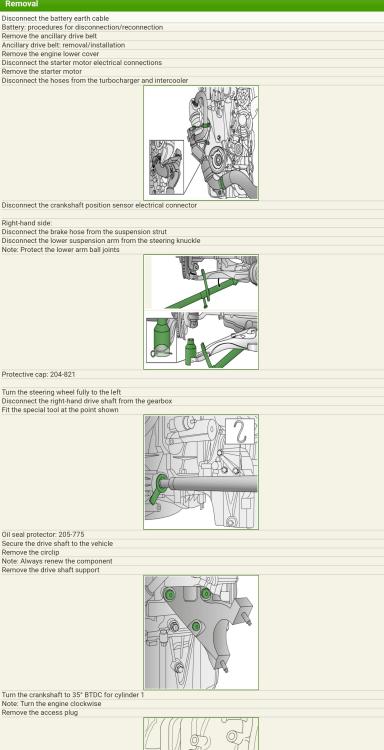 Removal

Disconnect the battery earth cable
Battery: procedures for disconnection/reconnection
Remove the ancillary drive belt
Ancillary drive belt: removal/installation
Remove the engine lower cover
Disconnect the starter motor electrical connections
Remove the starter motor
Disconnect the hoses from the turbocharger and intercooler

Disconnect the crankshaft position sensor electrical connector

Right-hand side:
Disconnect the brake hose from the suspension strut
Disconnect the lower suspension arm from the steering knuckle
Note: Protect the lower arm ball joints

Protective cap: 204-821

Turn the steering wheel fully to the left
Disconnect the right-hand drive shaft from the gearbox
Fit the special tool at the point shown

Oil seal protector: 205-775
Secure the drive shaft to the vehicle
Remove the circlip
Note: Always renew the component
Remove the drive shaft support

Turn the crankshaft to 35° BTDC for cylinder 1
Note: Turn the engine clockwise
Remove the access plug