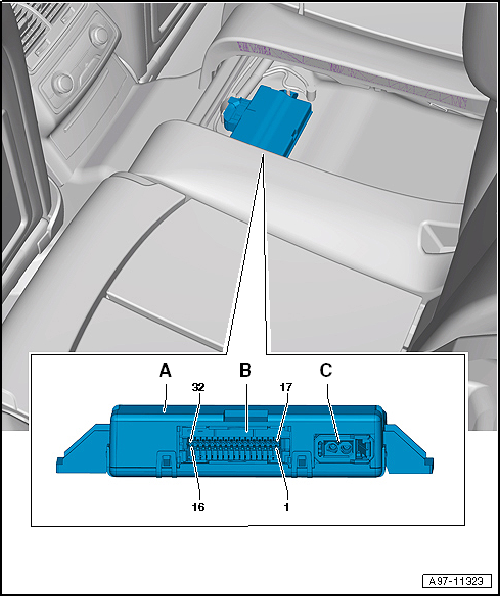 A
B
C
32
17
16
1
A97-11323