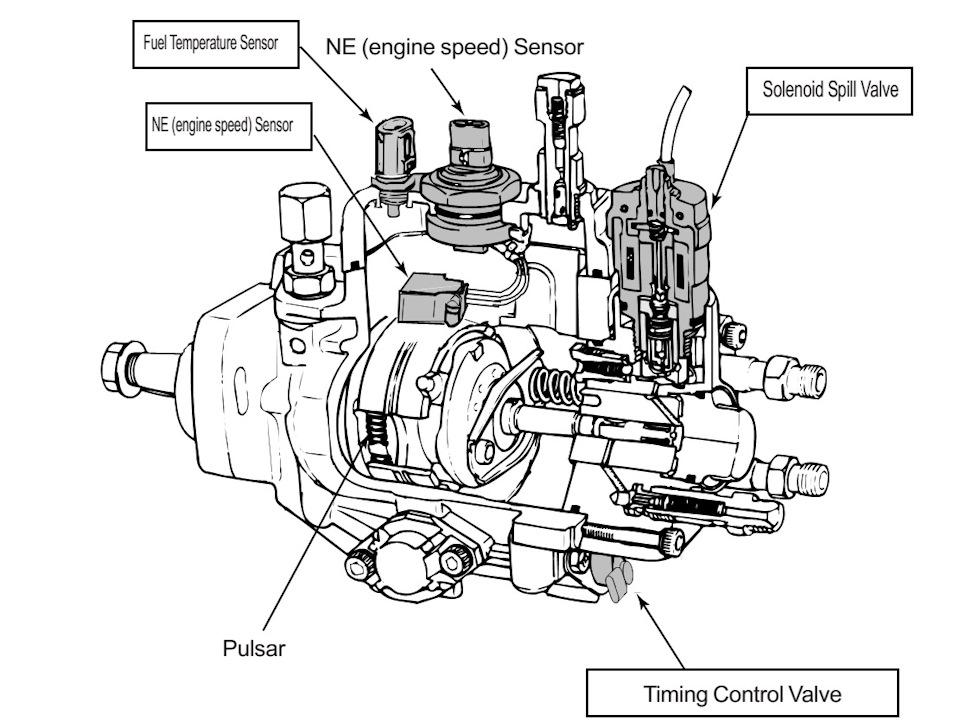 Fuel Temperature Sensor

NE (engine speed) Sensor

Solenoid Spill Valve

NE (engine speed) Sensor

Pulsar

Timing Control Valve